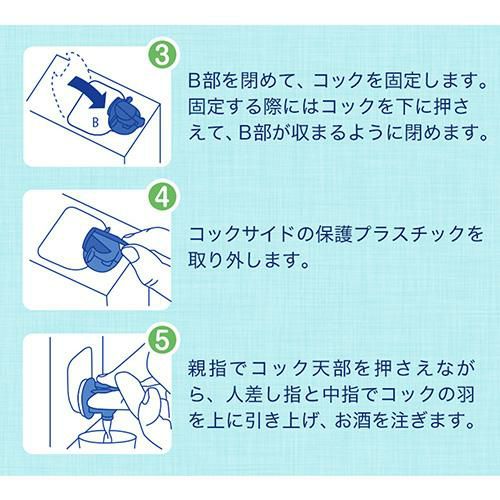 3

B

B部を閉めて、コックを固定します。固定する際にはコックを下に押さえて、B部が収まるように閉めます。

4

コックサイドの保護プラスチックを取り外します。

5

親指でコック天部を押さえながら、人差し指と中指でコックの羽を上に引き上げ、お酒を注ぎます。